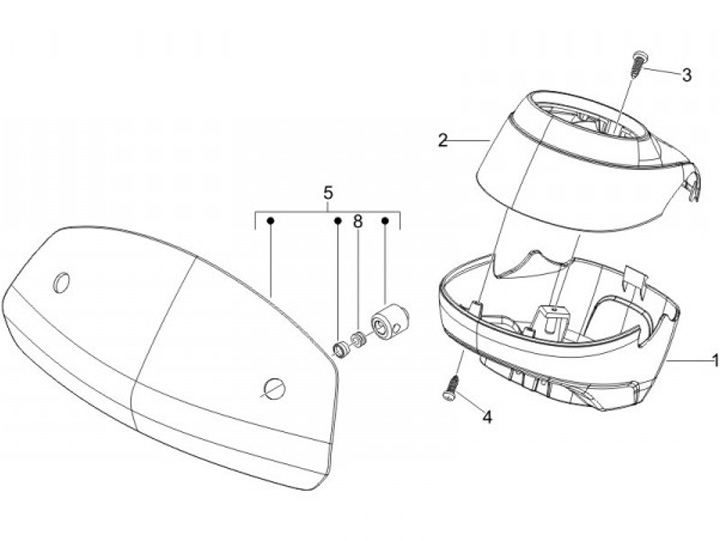 3
2
5
8
1
4