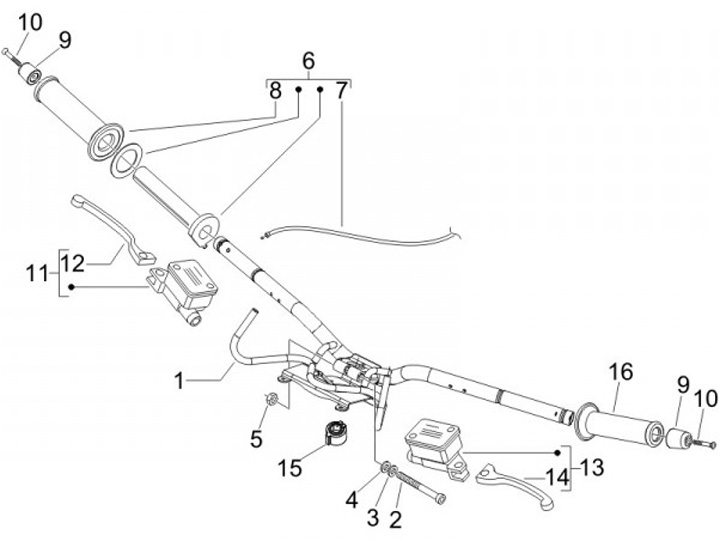 10
9
6
8
7
11
12
1
5
15
4
3
2
16
9
10
13
14