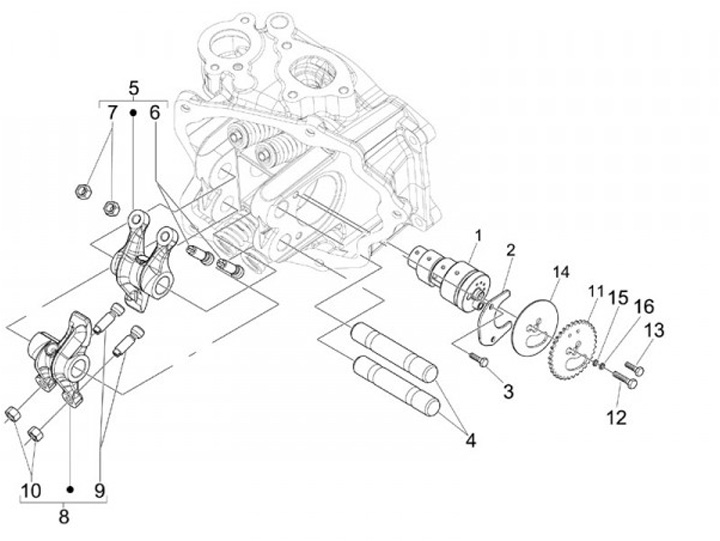 5
7
6
1
2
14
11
15
16
13
3
12
4
10
9
8