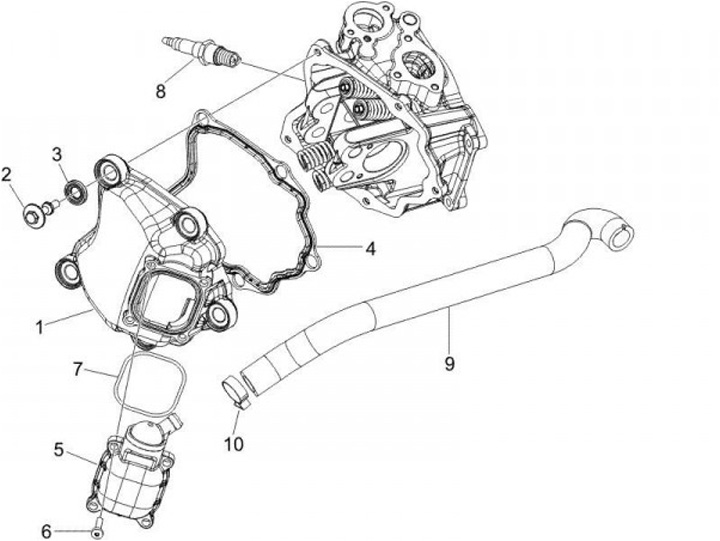 8
3
2
4
1
9
7
10
5
6