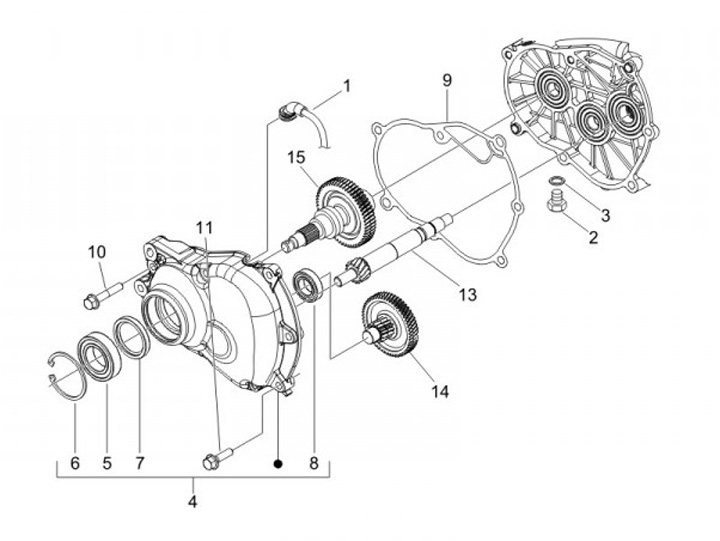 1
9
15
3
2
11
10
13
14
6
5
7
8
4