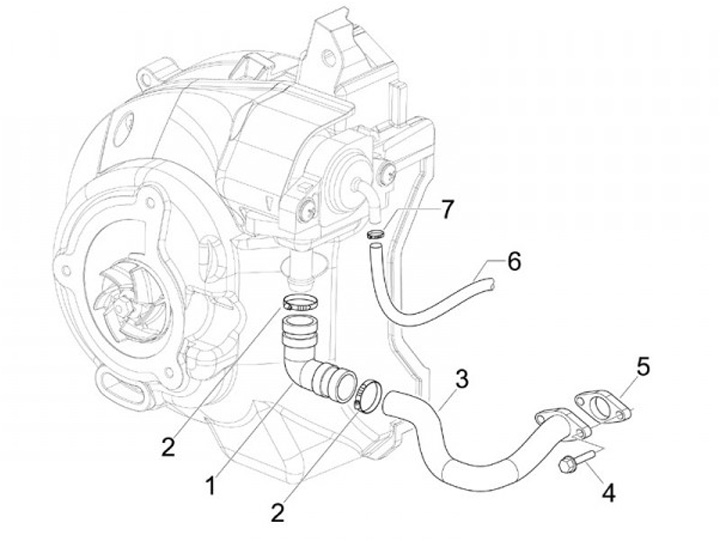 7
6
5
3
2
1
2
4