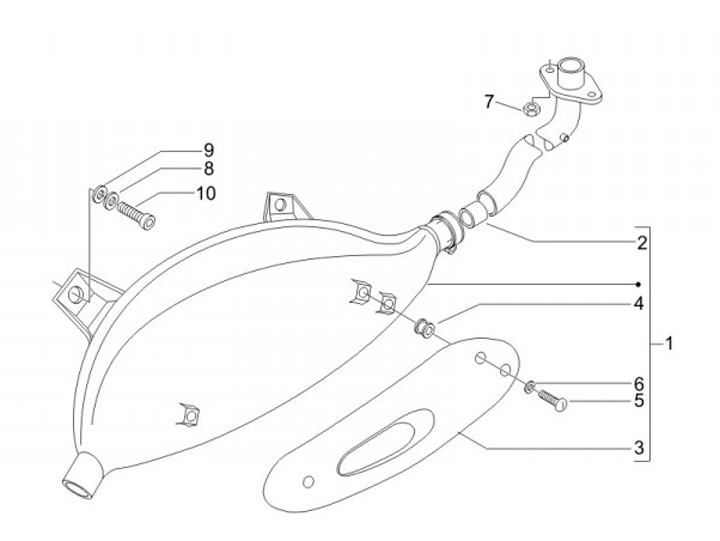 7
9
8
10
2
4
1
6
5
3