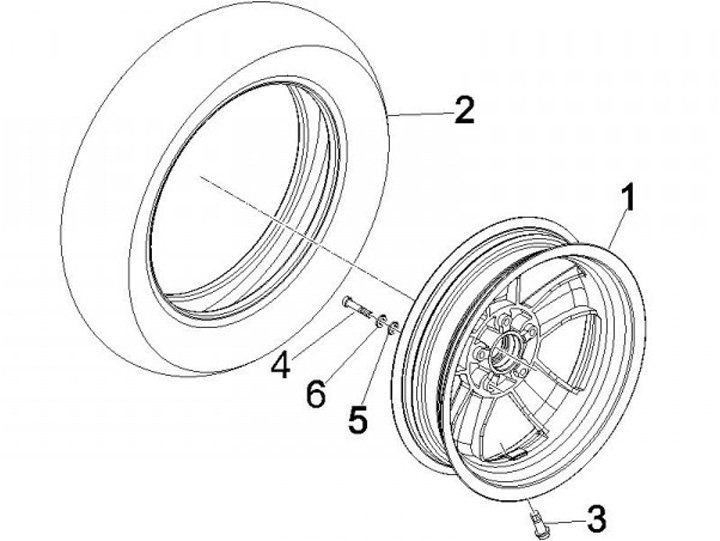 2
1
4
6
5
3