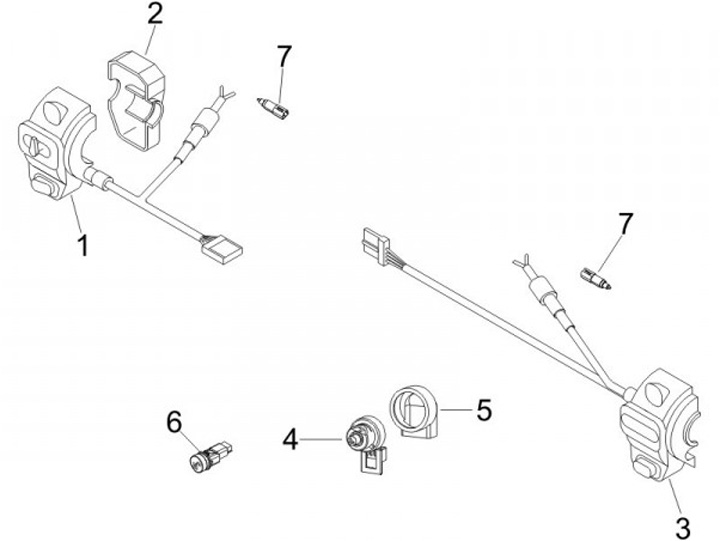 2
7
1
7
6
4
5
3