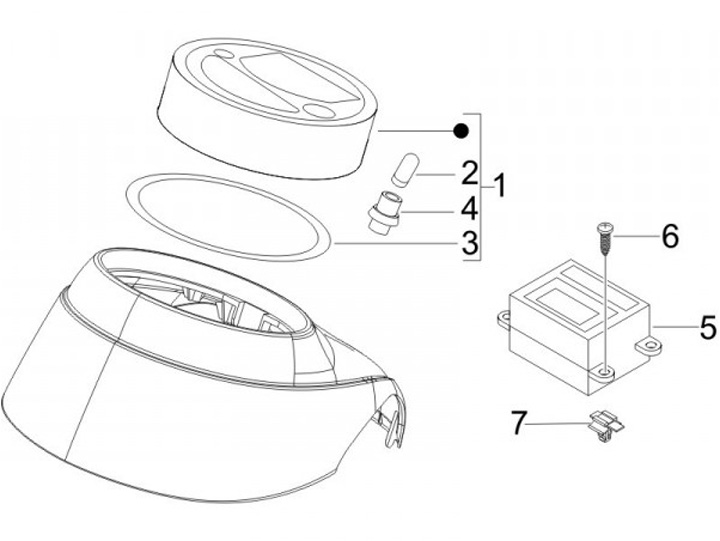 2
1
4
3
6
5
7