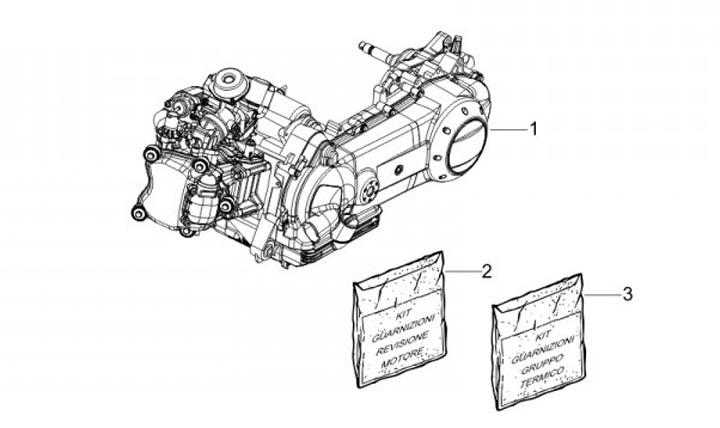 1

2

KIT
GUARNIZIONI
REVISIONE
MOTORE

3

KIT
GUARNIZIONI
GRUPPO
TERMICO