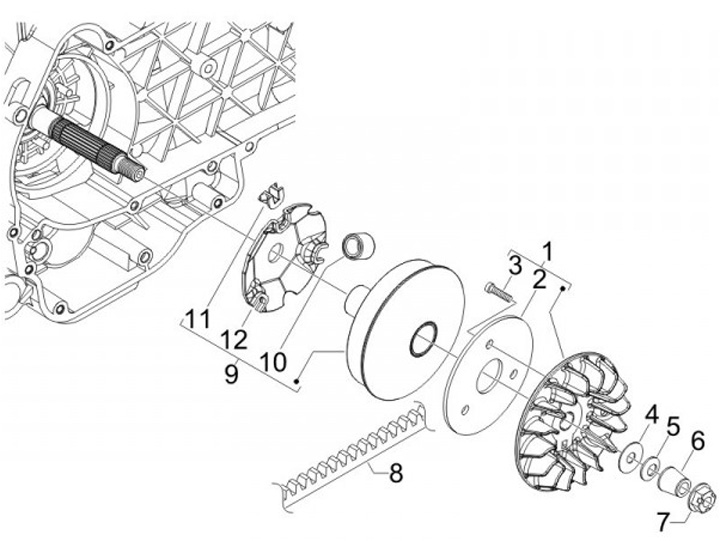 1
3
2
11
12
10
9
4
5
6
8
7