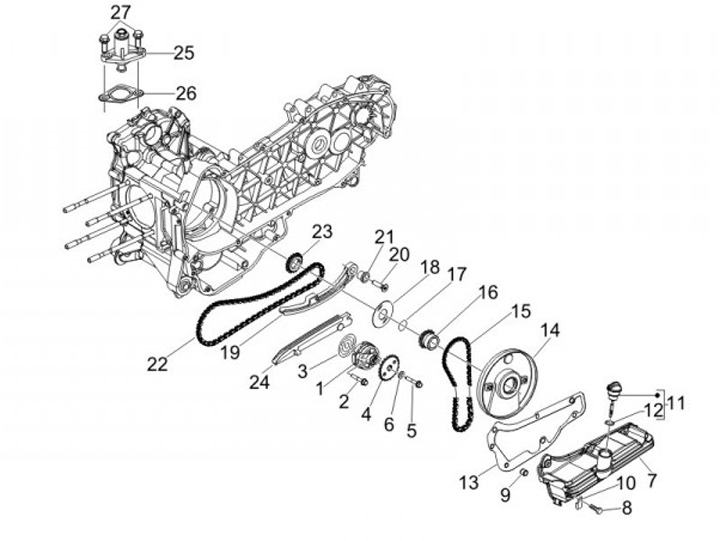 27
25
26
23
21
20
18
17
16
15
14
22
19
24
3
1
2
4
6
5
11
12
13
9
10
7
8