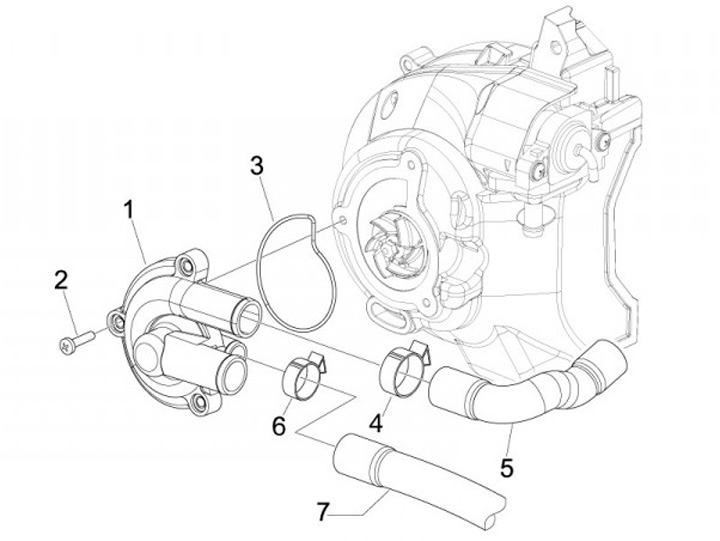 3
1
2
6
4
5
7