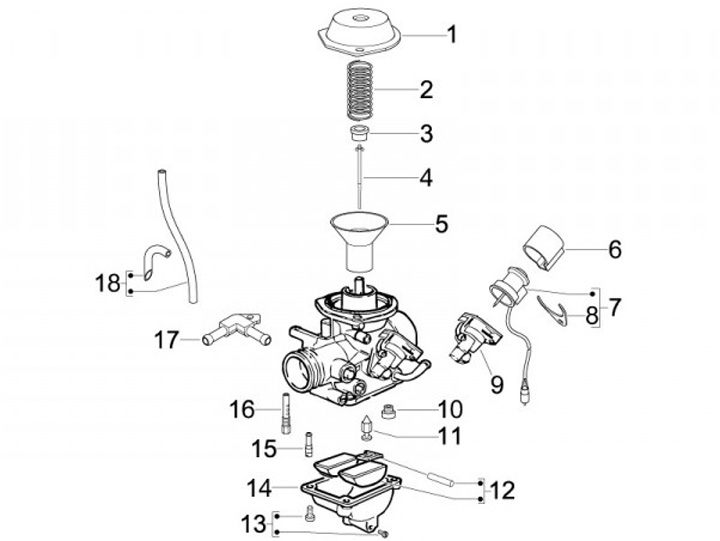 1
2
3
4
5
6
7
8
9
10
11
12
13
14
15
16
17
18