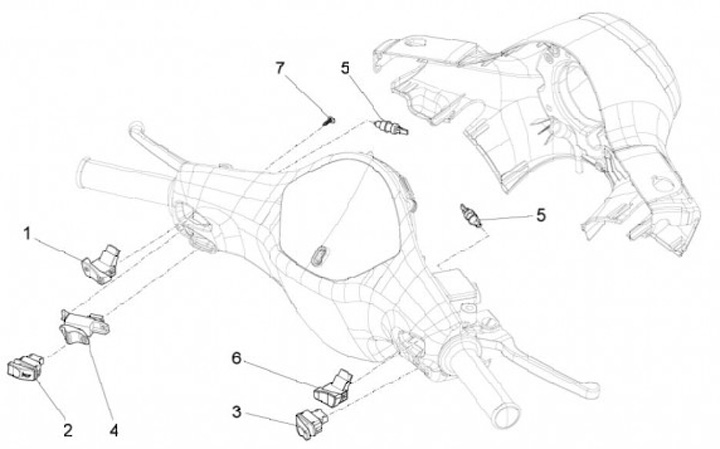 7
5
5
1
6
3
2
4