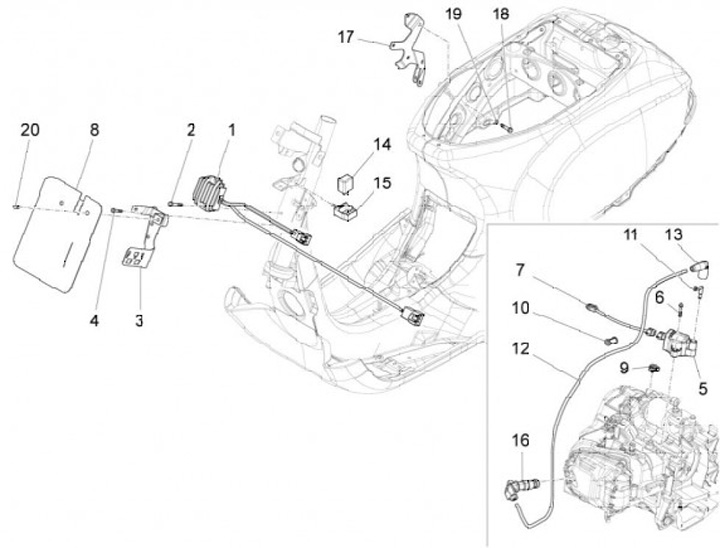 17
19
18
20
8
2
1
14
15
4
3
11
13
7
6
10
12
9
5
16