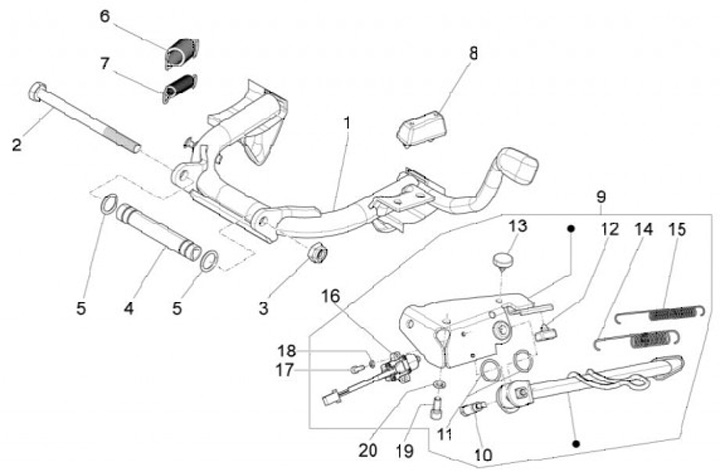 6
7
8
2
1
9
13
12
14
15
5
4
5
3
16
18
17
20
19
11
10