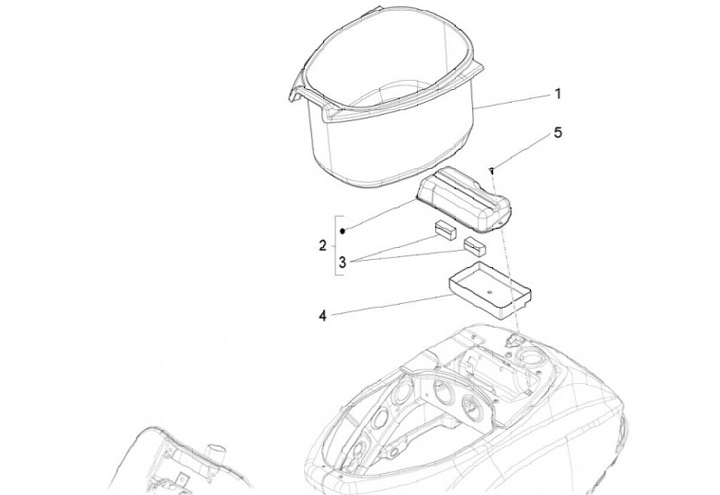 1
5
2
3
4