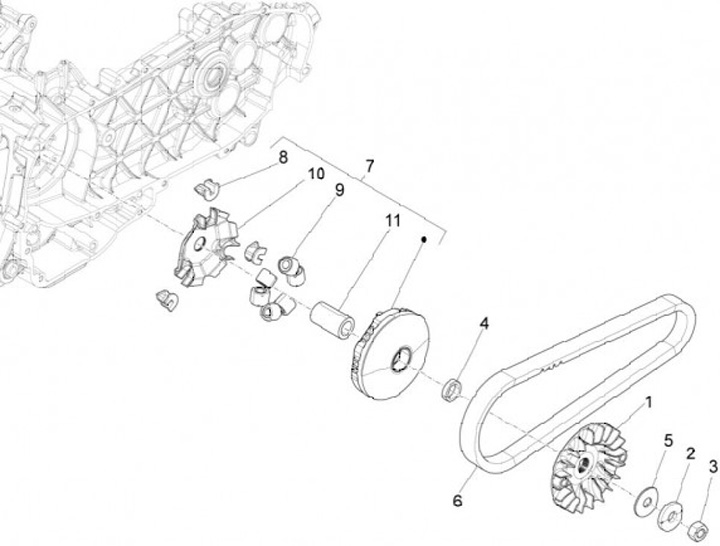 8
10
7
9
11
4
1
5
2
3
6