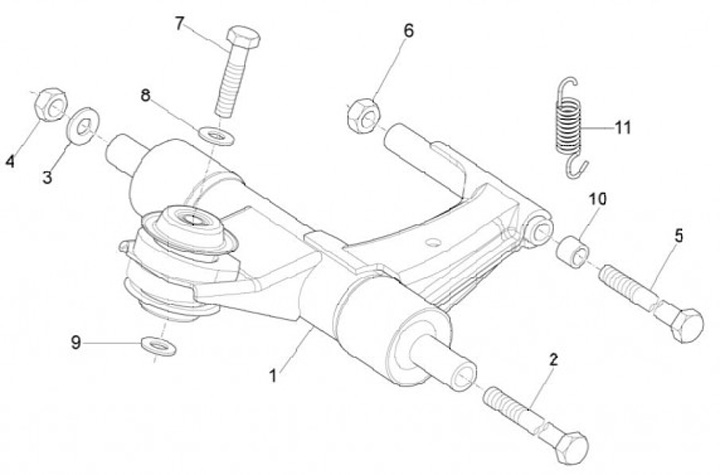 7
6
8
11
4
3
10
5
9
1
2