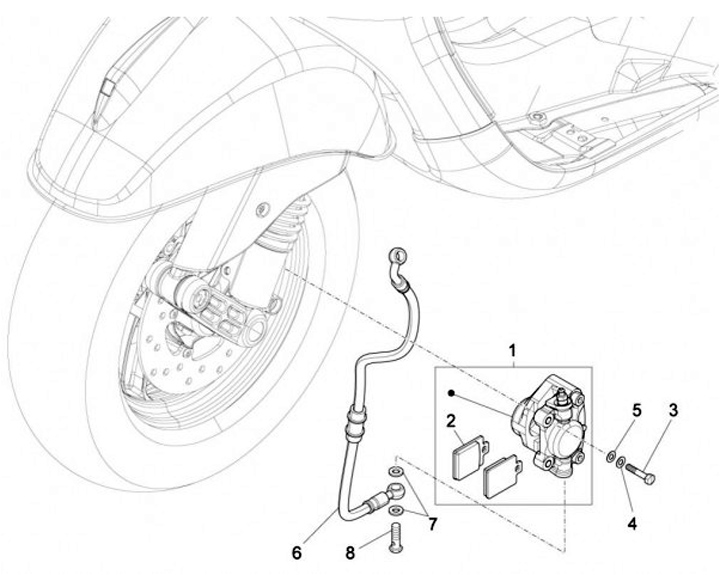 1
2
5
3
4
7
6
8