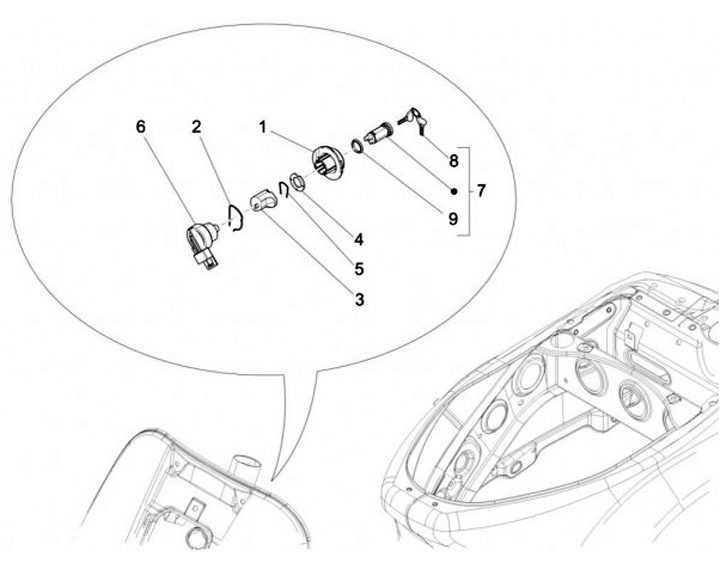 6
2
1
8
7
9
4
5
3