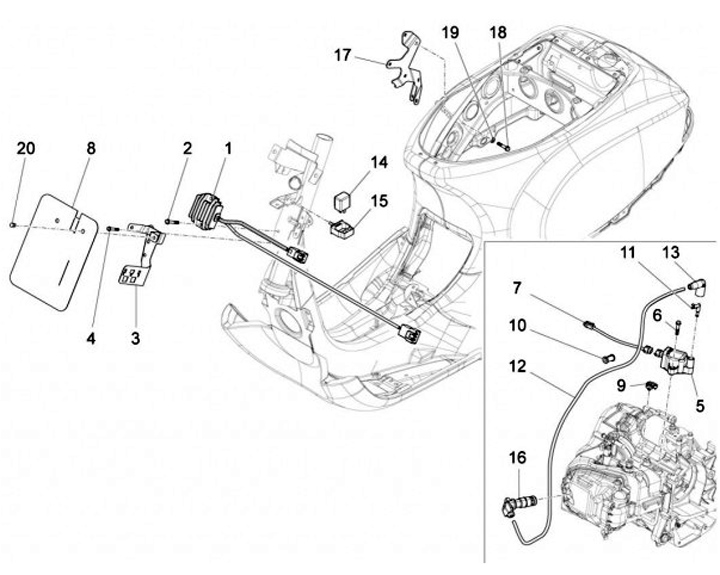 17
19
18
20
8
2
1
14
15
4
3
11
13
7
6
10
12
9
5
16