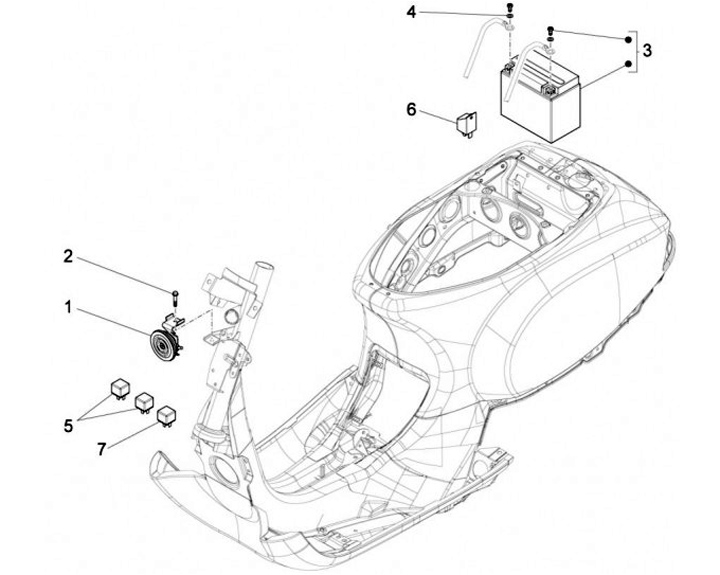 4
3
6
2
1
5
7