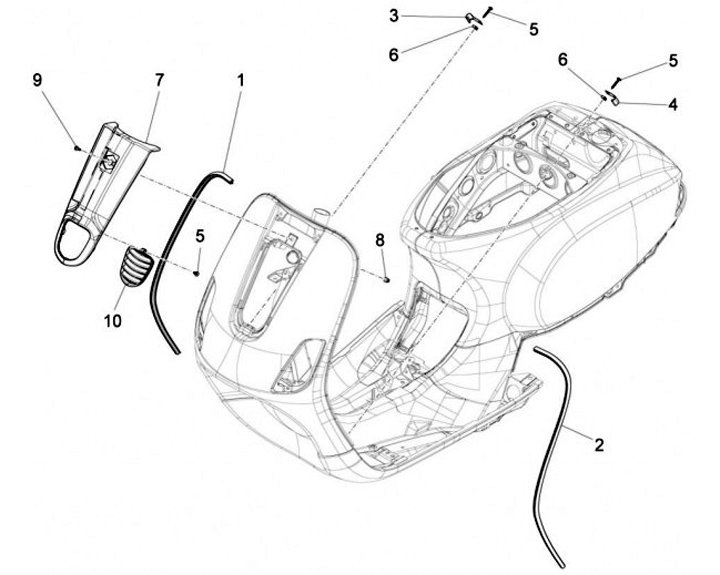 3
5
6
6
5
4
9
7
1
5
8
10
2