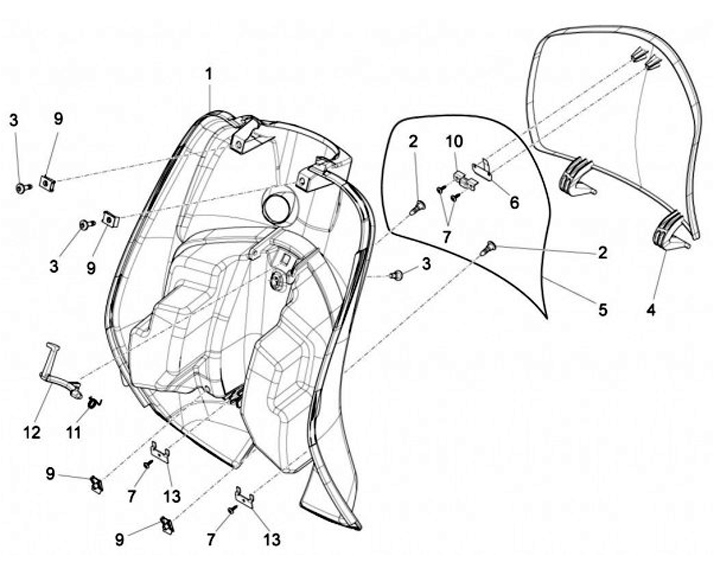 1
3
9
3
9
2
10
6
7
2
3
5
4
12
11
9
7
13
9
7
13