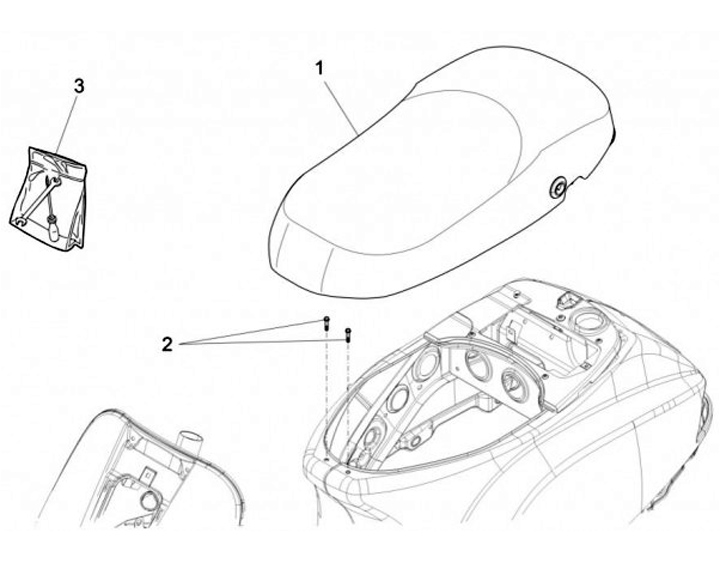 3

1

2