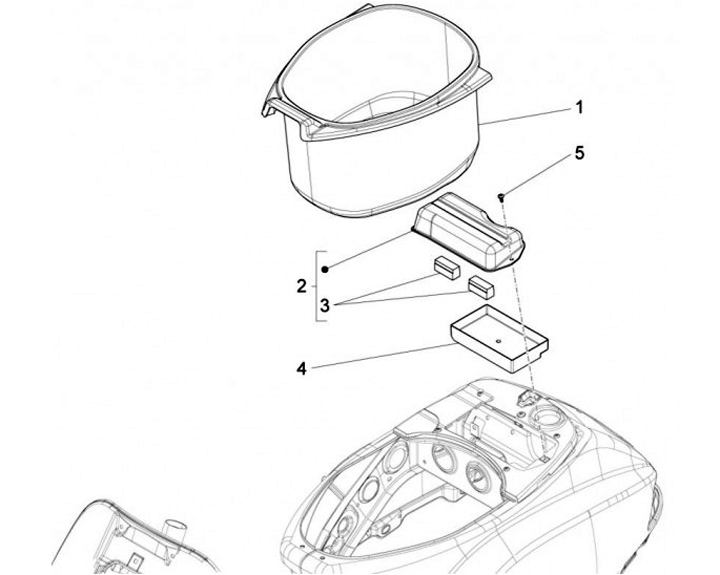 1
5
2
3
4