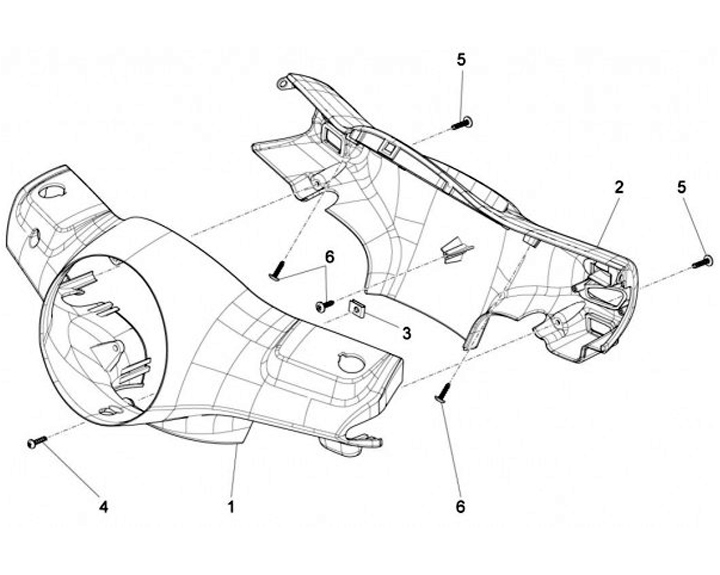 5
2
5
6
3
4
1
6