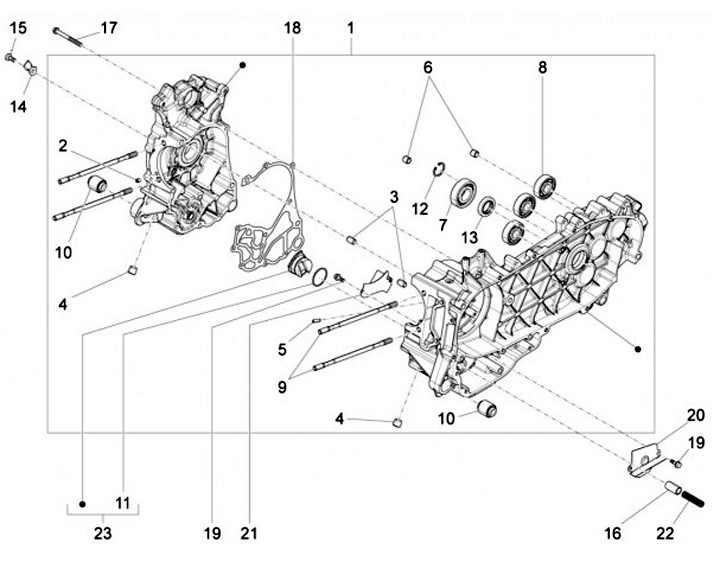 15
17
18
1
14
6
8
2
3
12
7
13
10
4
5
9
4
10
20
19
11
23
19
21
16
22