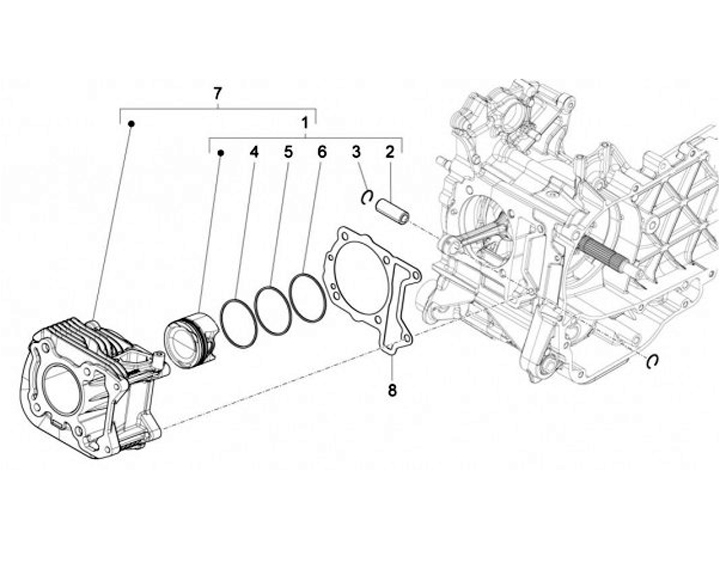 7
1
4
5
6
3
2
8