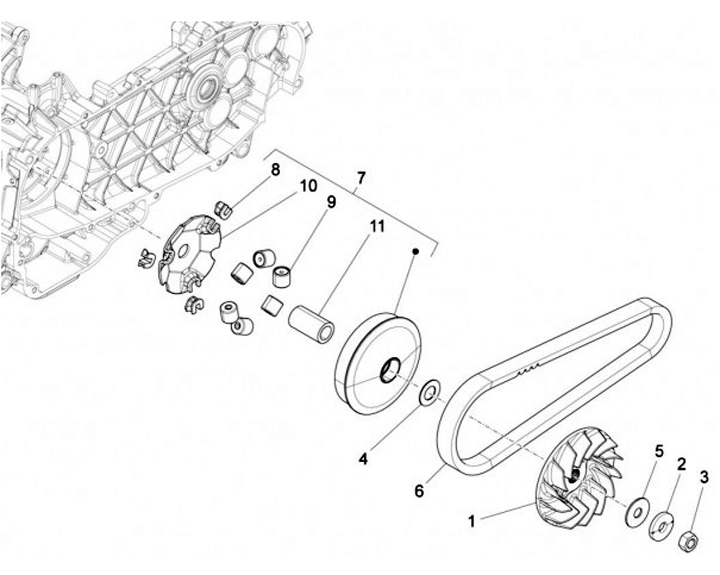 8
10
7
9
11
4
6
5
2
3
1