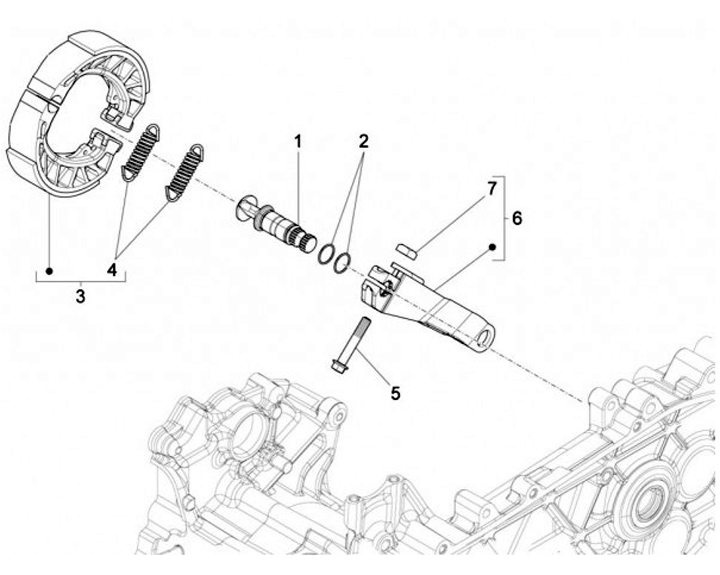 1
2
7
6
4
3
5