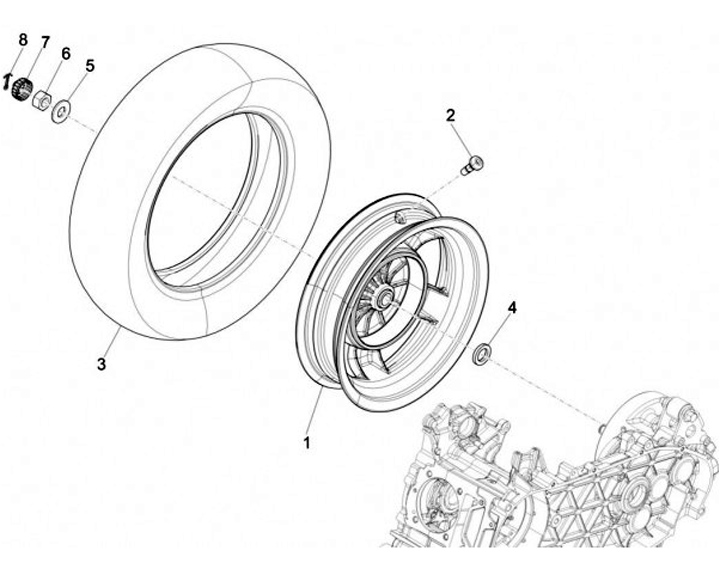 8
7
6
5
2
4
3
1