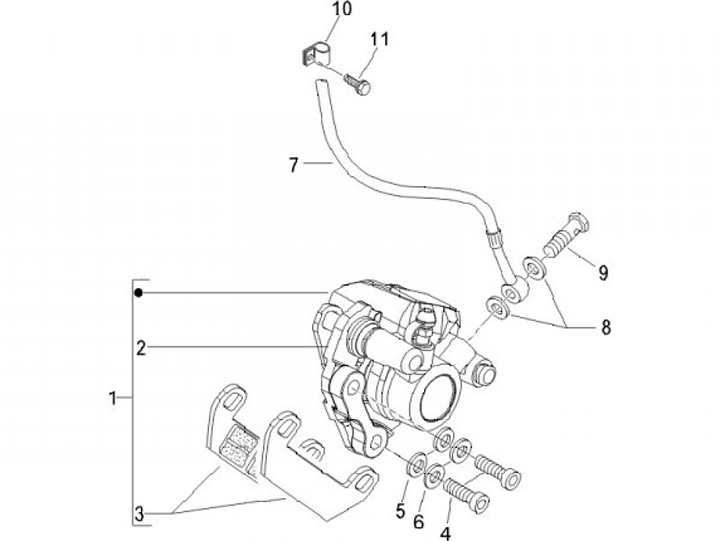 10
11
7
9
8
2
1
3
5
6
4