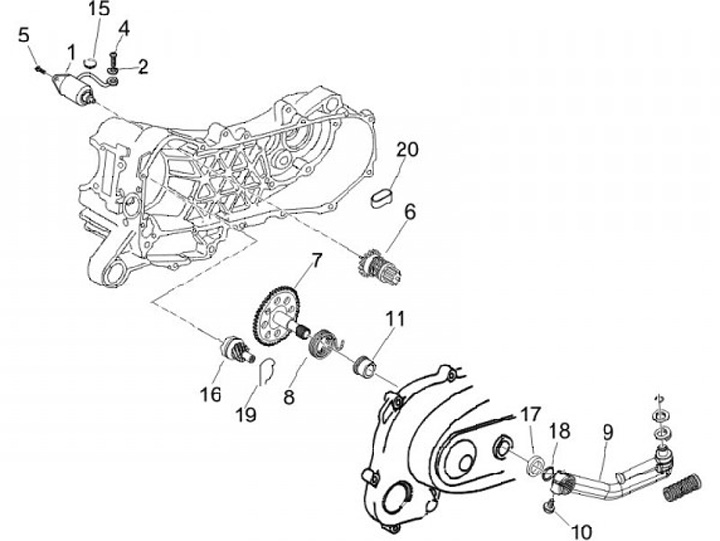 15
4
5
1
2
20
6
7
11
16
19
8
17
18
9
10