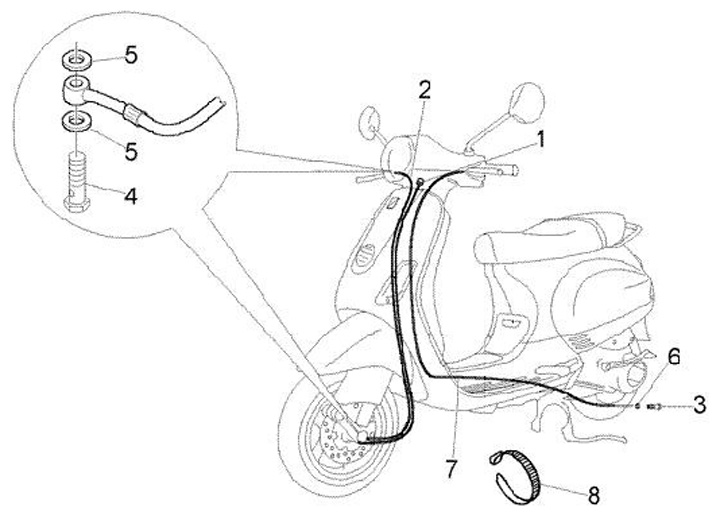 5
5
4
2
1
6
3
7
8