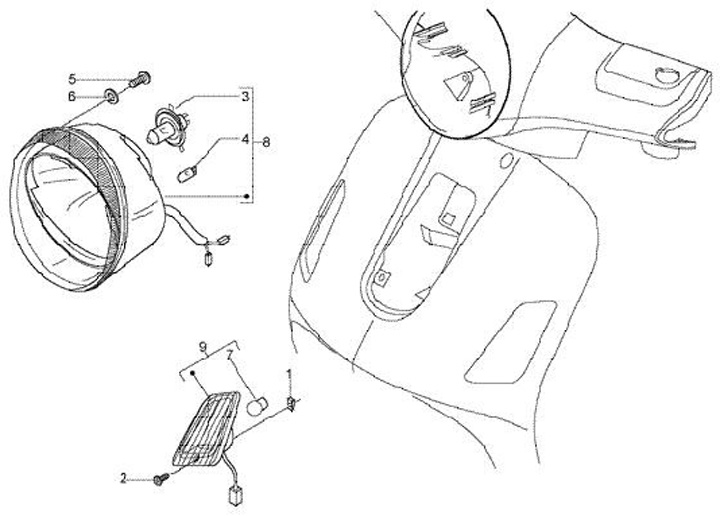 5
6
3
4
8
9
7
1
2