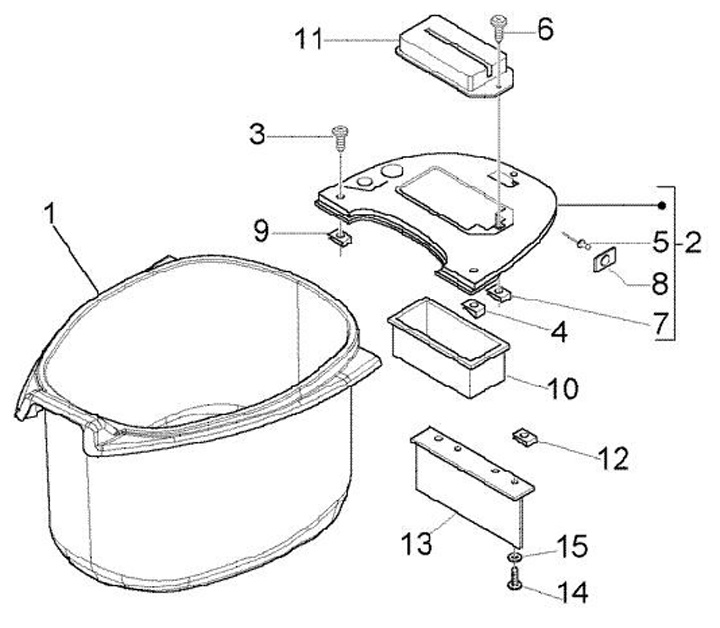 11
6
3
1
9
5
2
8
7
4
10
12
13
15
14