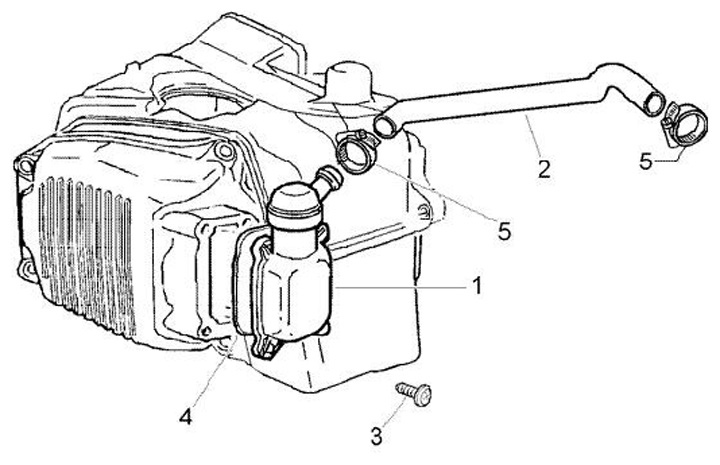 2
5
5
1
4
3