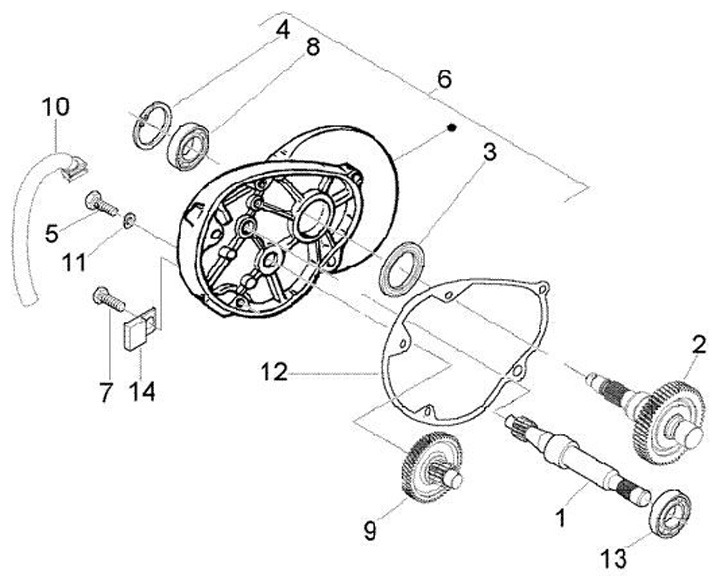 4
8
6
10
3
5
11
7
14
12
2
9
1
13