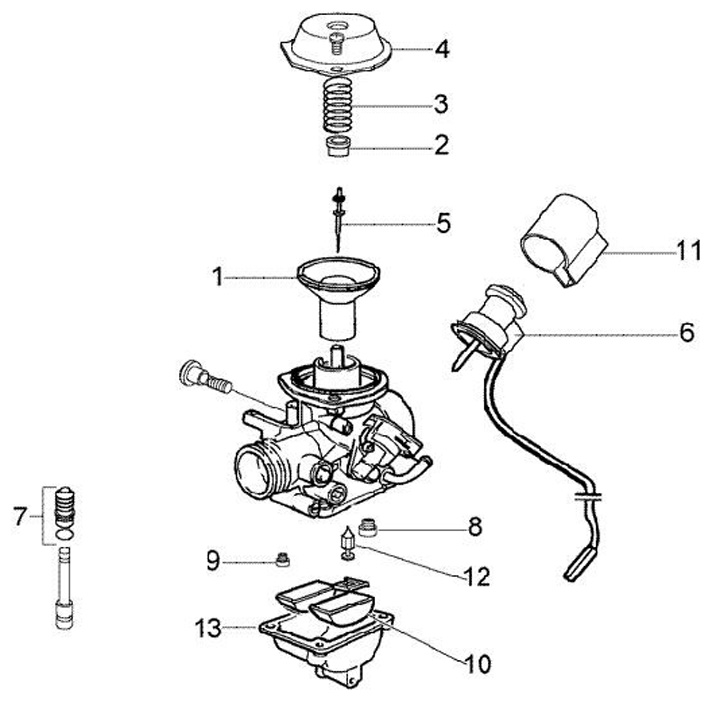 4
3
2
5
11
1
6
7
8
9
12
13
10