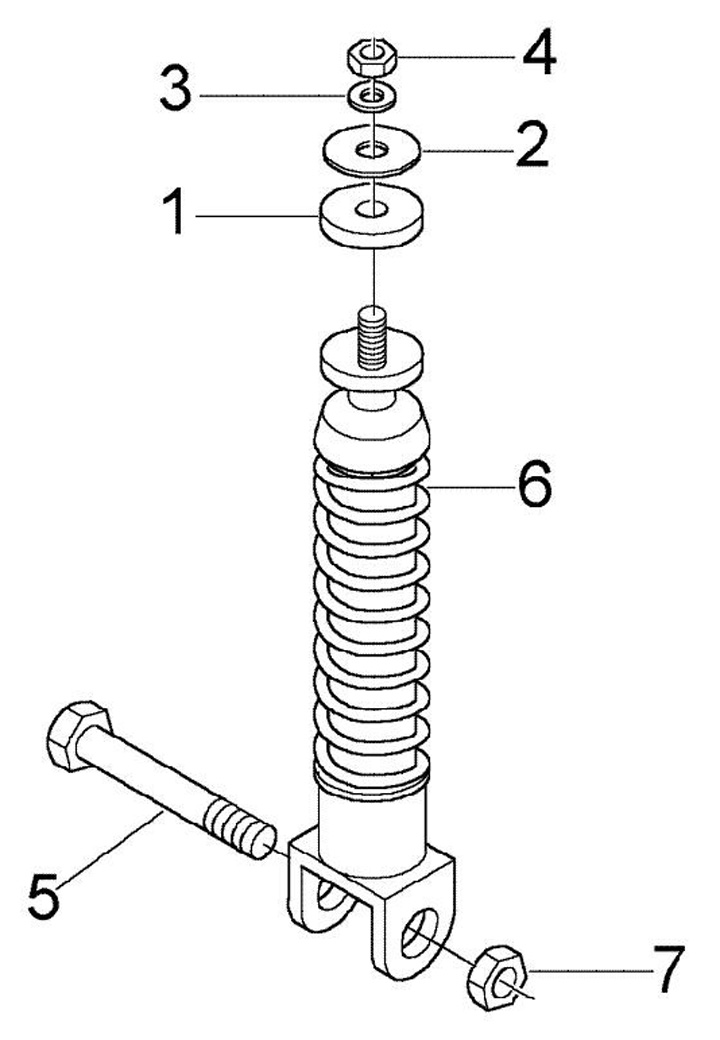 4
3
2
1
6
5
7