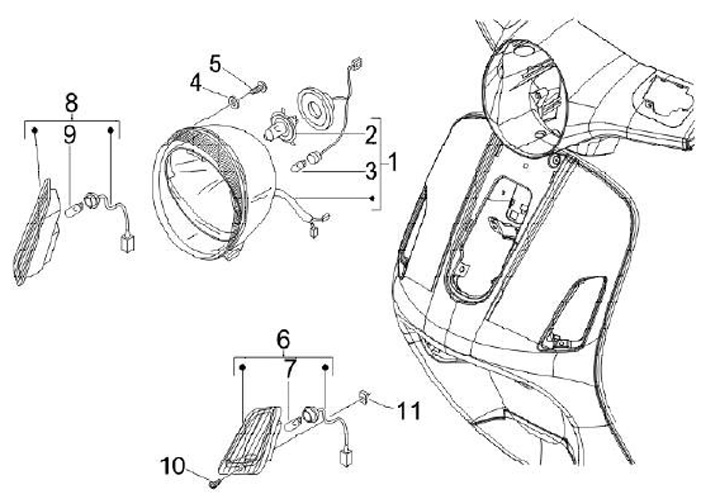 8
9
5
4
2
3
1
6
7
11
10