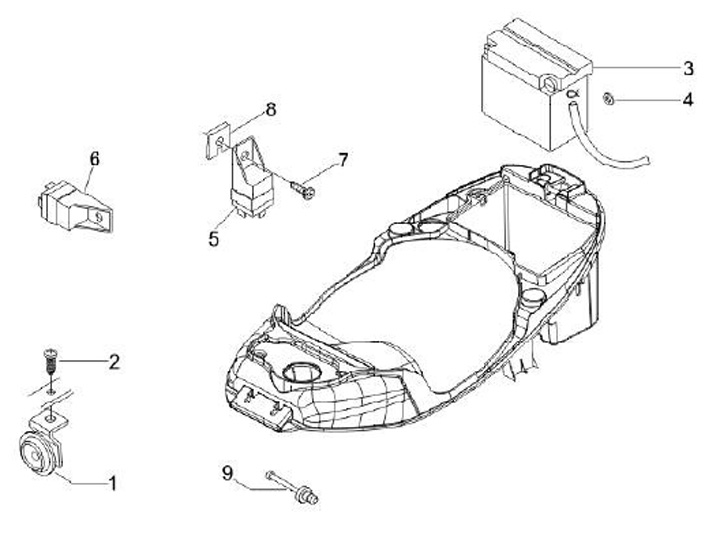 3
4
8
6
7
5
2
1
9