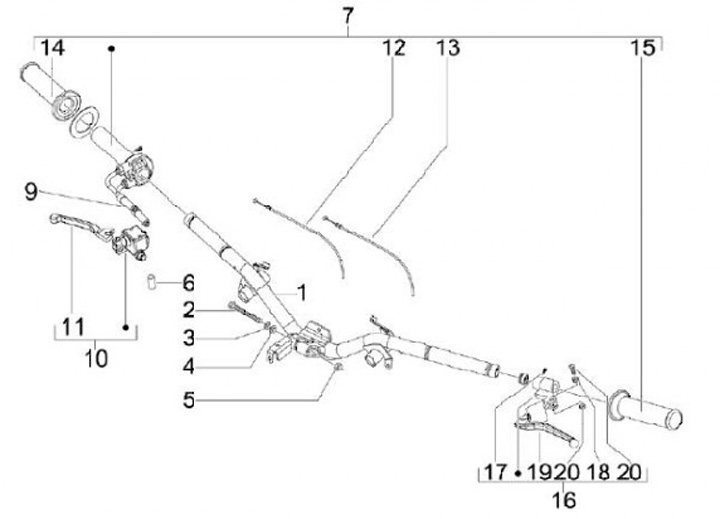 7
14
12
13
15
9
6
1
2
3
4
5
11
10
17
19
20
18
20
16