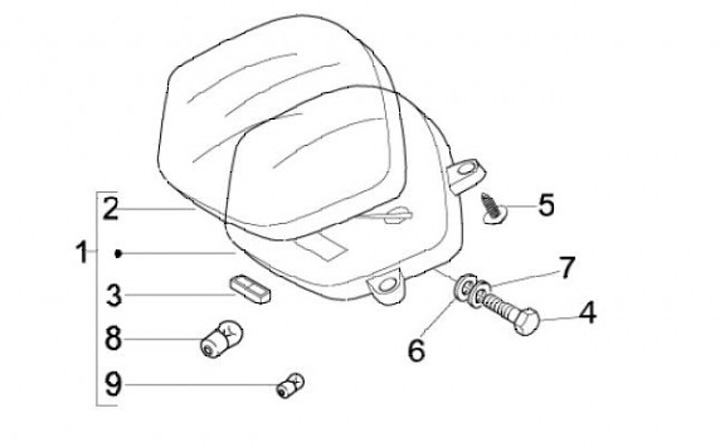 2
1
3
8
9
5
7
4
6