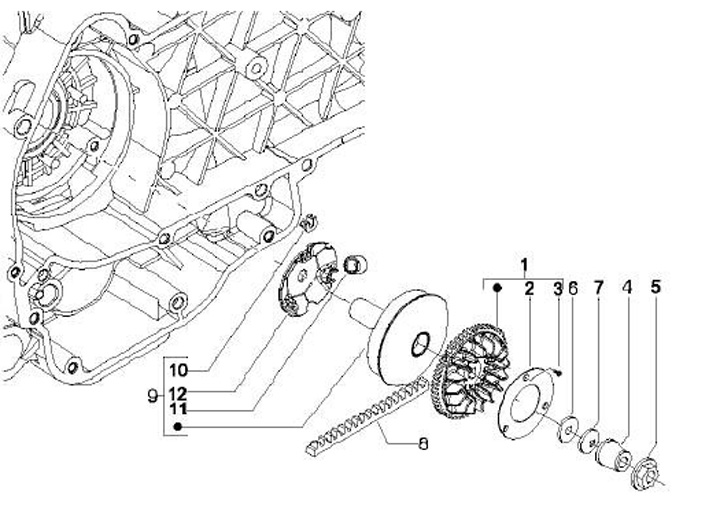 1
2
3
6
7
4
5
10
9
12
11
8