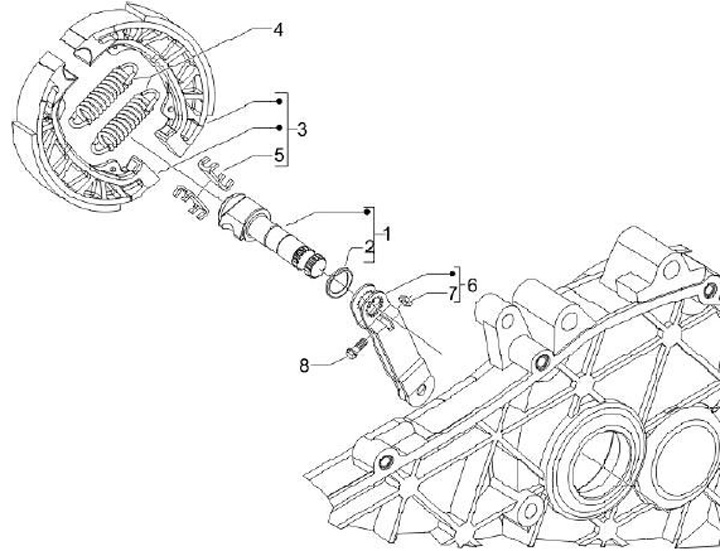 4
3
5
1
2
6
7
8